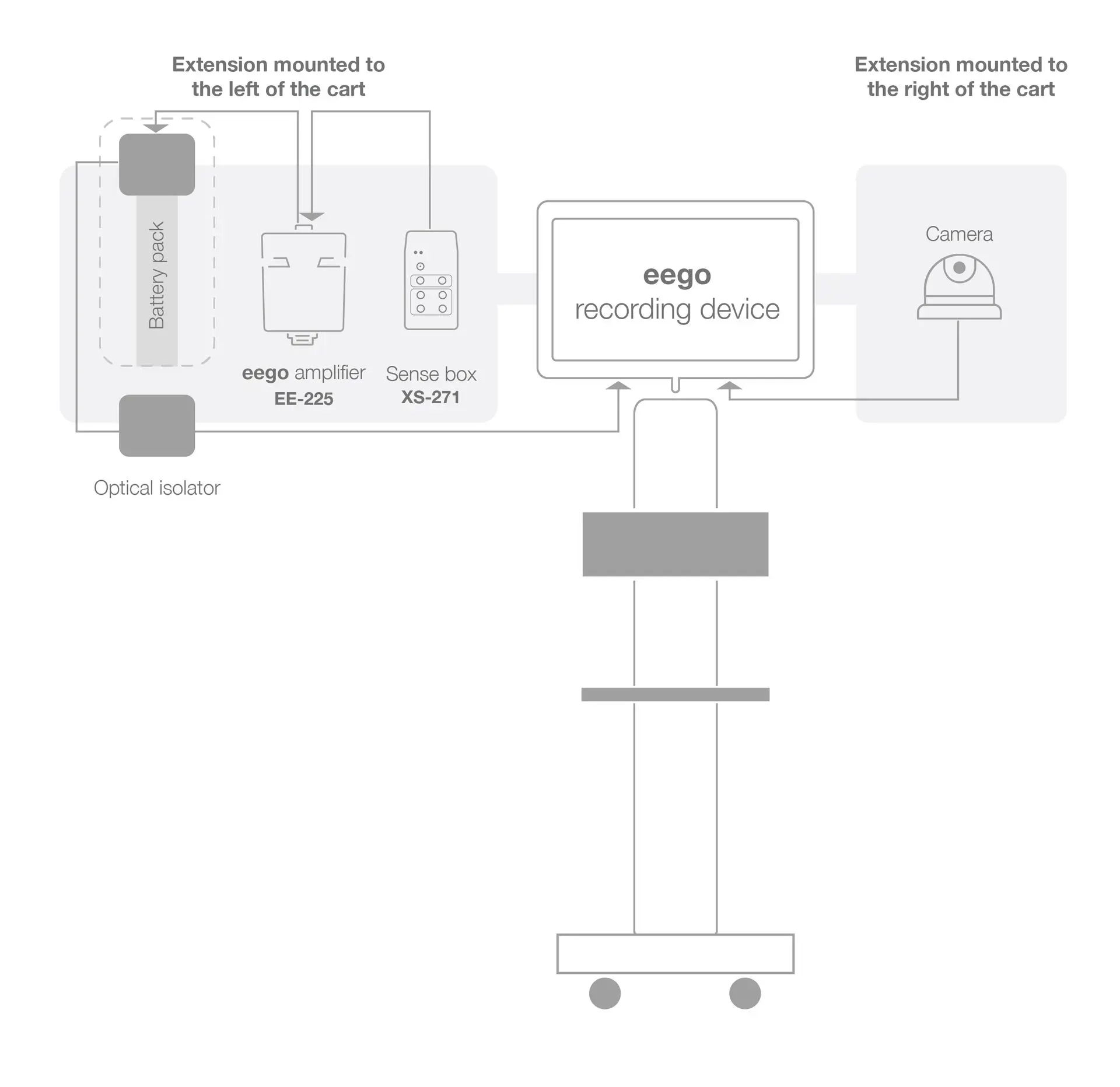 Extension mounted to the left of the cart

Extension mounted to the right of the cart

Battery pack

eego amplifier
EE-225

Sense box
XS-271

eego
recording device

Camera

Optical isolator